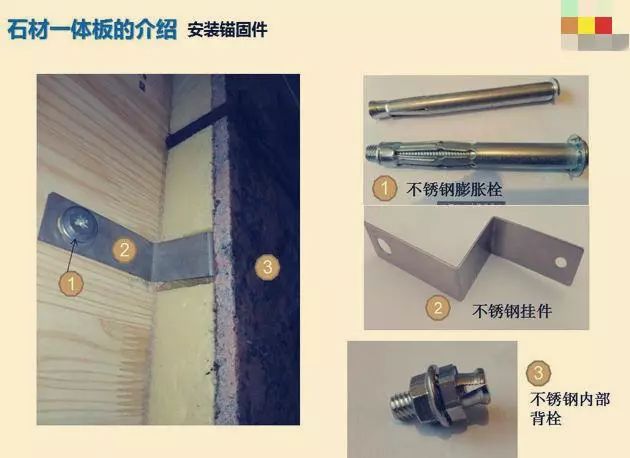 石材一体板的介绍 安装锚固件

1

2

3

1 不锈钢膨胀栓

2 不锈钢挂件

3 不锈钢内部背栓